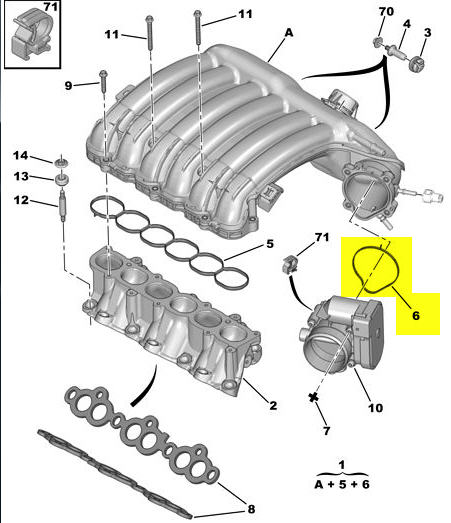 71
11
11
A
70
4
3
9
14
13
12
5
71
6
2
10
7
8
1
A + 5 + 6